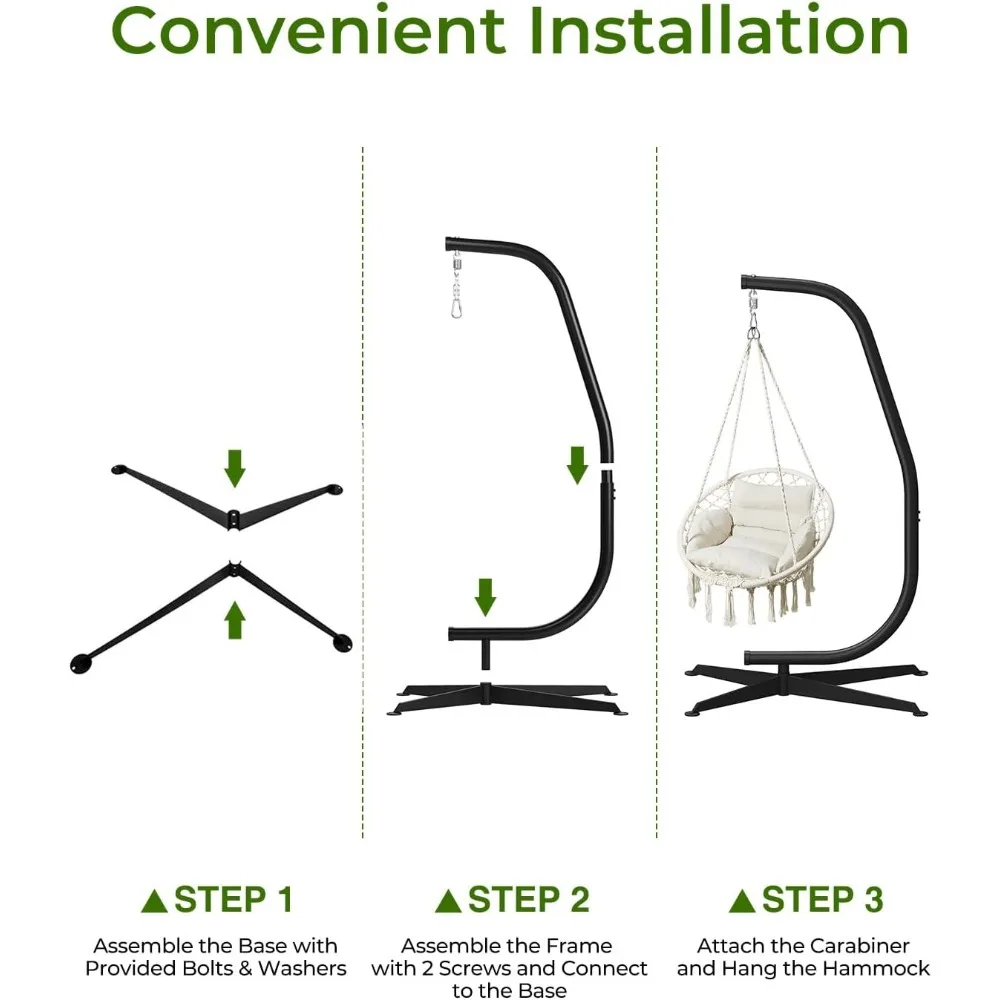 Convenient Installation

▲STEP 1

Assemble the Base with Provided Bolts & Washers

▲STEP 2

Assemble the Frame with 2 Screws and Connect to the Base

▲STEP 3

Attach the Carabiner and Hang the Hammock